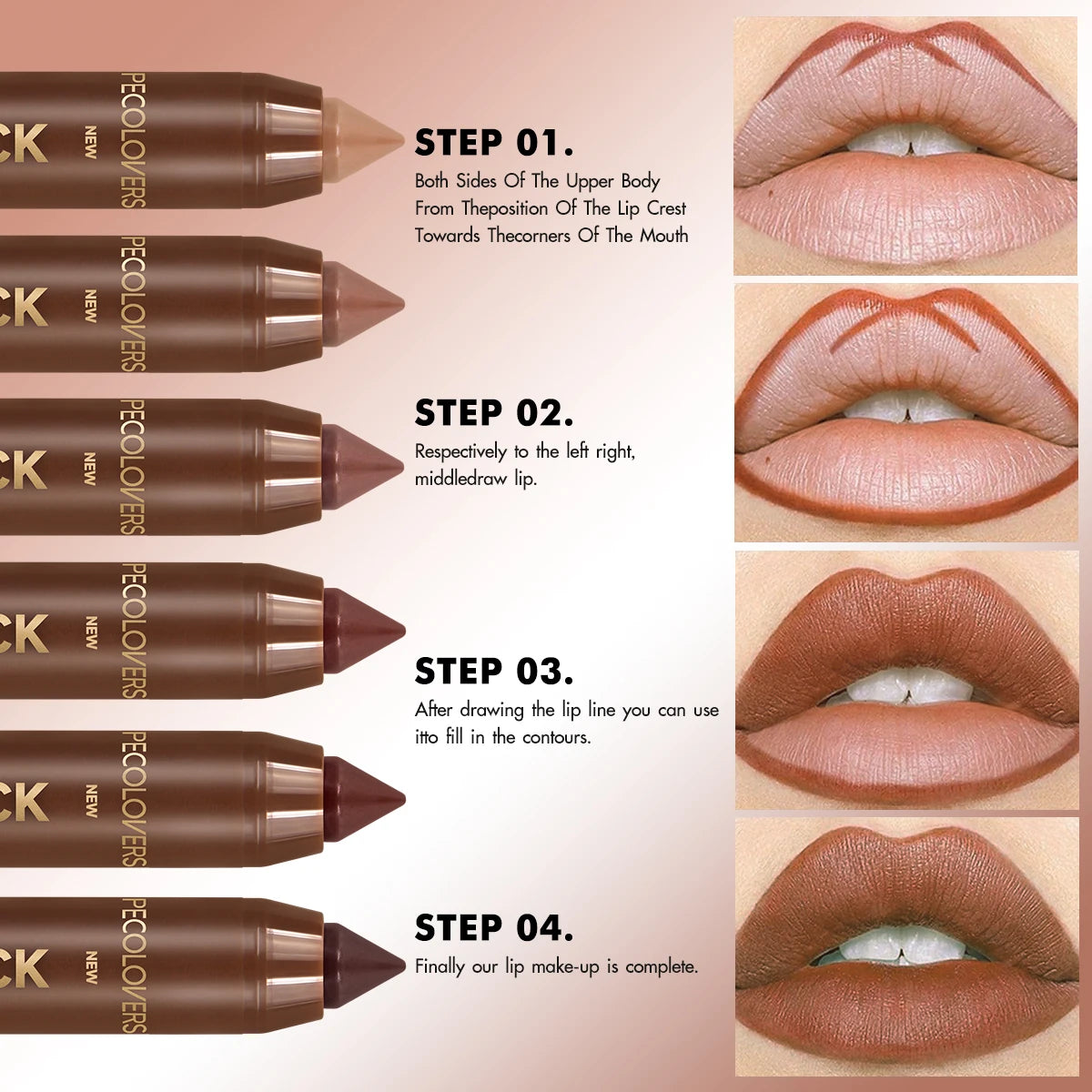 CK
NEW
PECOLOVERS

CK
NEW
PECOLOVERS

CK
NEW
PECOLOVERS

CK
NEW
PECOLOVERS

CK
NEW
PECOLOVERS

CK
NEW
PECOLOVERS

STEP 01.
Both Sides Of The Upper Body From Theposition Of The Lip Crest Towards Thecorners Of The Mouth

STEP 02.
Respectively to the left right, middledraw lip.

STEP 03.
After drawing the lip line you can use itto fill in the contours.

STEP 04.
Finally our lip make-up is complete.